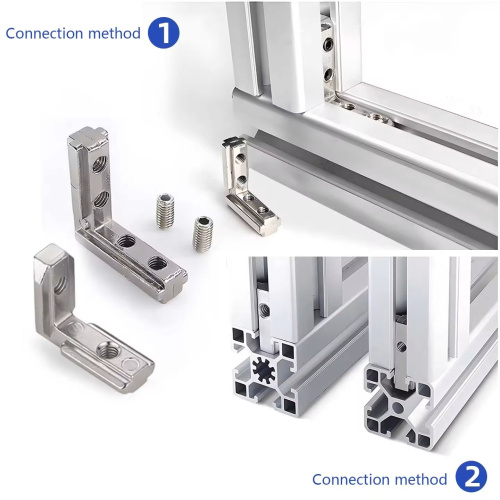 Connection method 1

Connection method 2